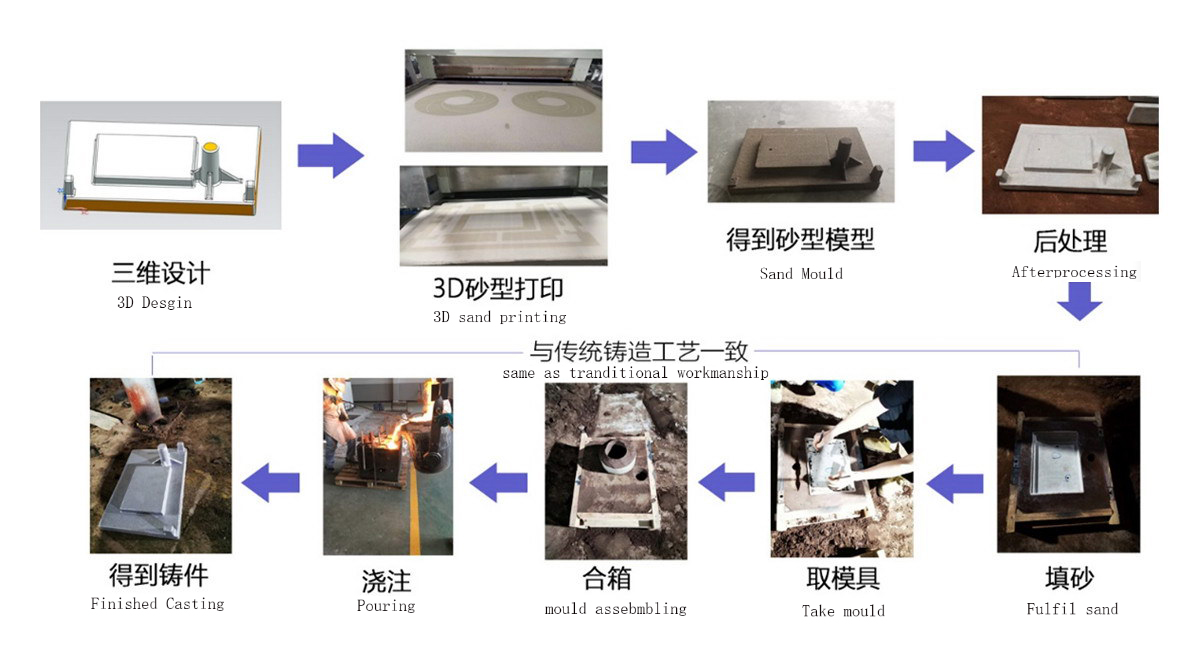 三维设计
3D Desgin

3D砂型打印
3D sand printing

得到砂型模型
Sand Mould

后处理
Afterprocessing

与传统铸造工艺一致
same as tranditional workmanship

填砂
Fulfil sand

取模具
Take mould

合箱
mould assebmbling

浇注
Pouring

得到铸件
Finished Casting